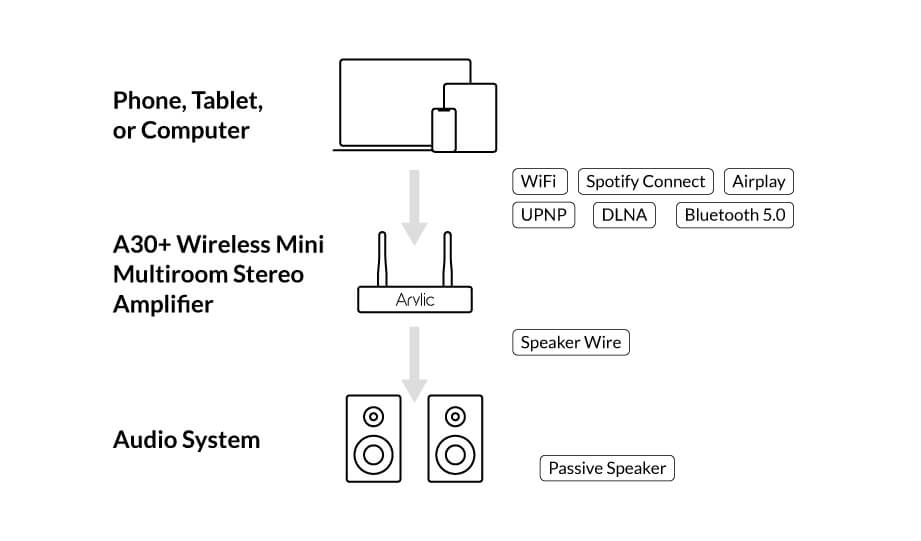 Phone, Tablet, or Computer

WiFi
Spotify Connect
Airplay
UPNP
DLNA
Bluetooth 5.0

A30+ Wireless Mini Multiroom Stereo Amplifier

Arylic

Speaker Wire

Audio System

Passive Speaker